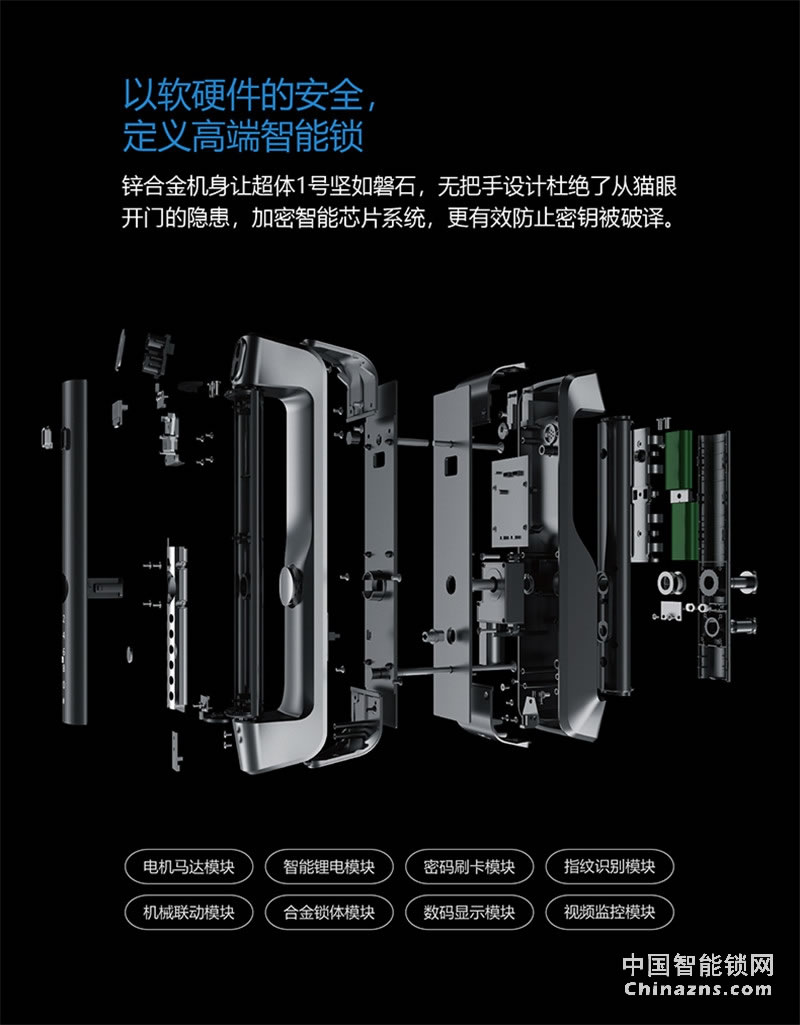 以软硬件的安全，
定义高端智能锁

锌合金机身让超体1号坚如磐石，无把手设计杜绝了从猫眼开门的隐患，加密智能芯片系统，更有效防止密钥被破译。

电机马达模块
智能锂电模块
密码刷卡模块
指纹识别模块
机械联动模块
合金锁体模块
数码显示模块
视频监控模块

中国智能锁网
Chinazns.com