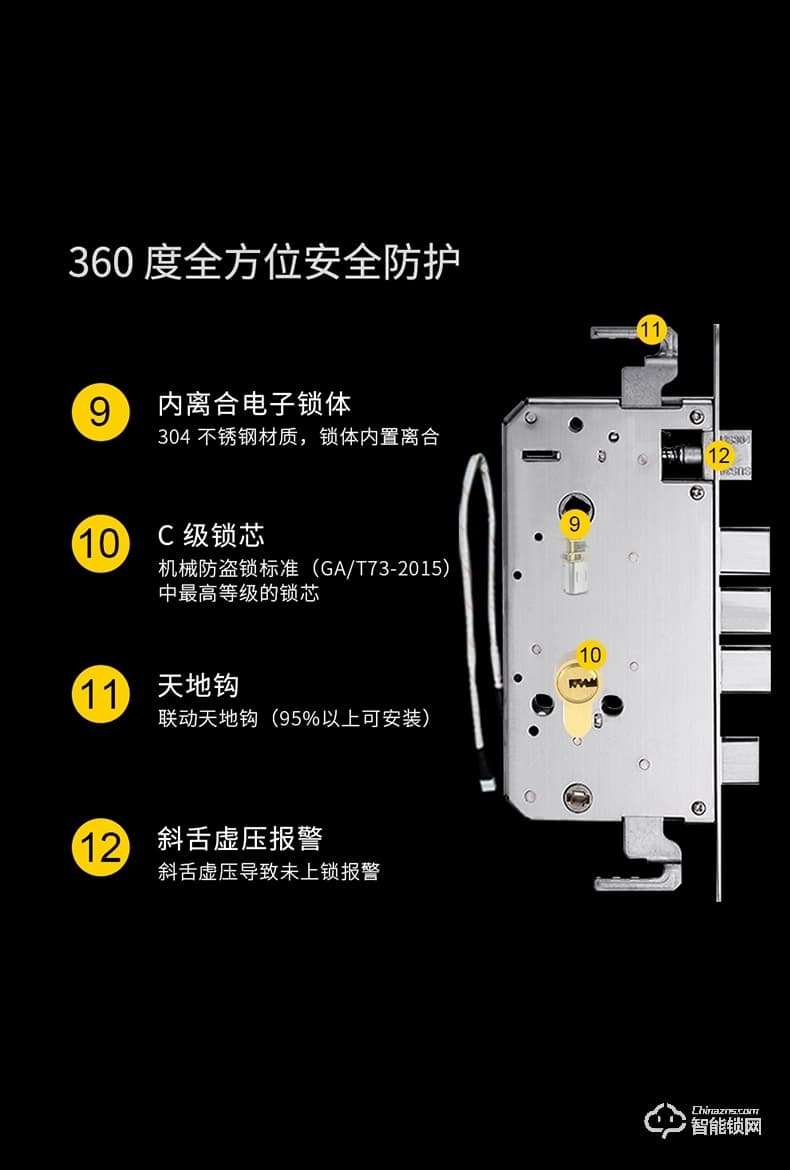 360 度全方位安全防护

9 内离合电子锁体
304 不锈钢材质，锁体内置离合

10 C 级锁芯
机械防盗锁标准（GA/T73-2015）中最高等级的锁芯

11 天地钩
联动天地钩（95%以上可安装）

12 斜舌虚压报警
斜舌虚压导致未上锁报警

11
12
9
10

Chinazns.com
智能锁网