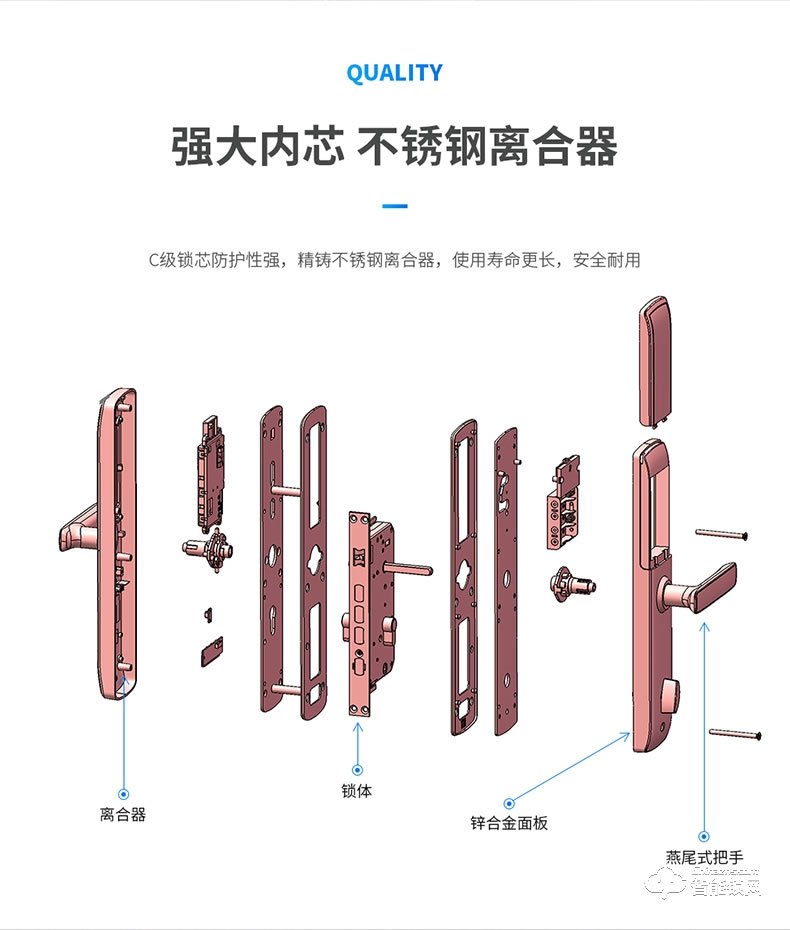 QUALITY

强大内芯 不锈钢离合器

C级锁芯防护性强，精铸不锈钢离合器，使用寿命更长，安全耐用

离合器

锁体

锌合金面板

燕尾式把手

智能锁网