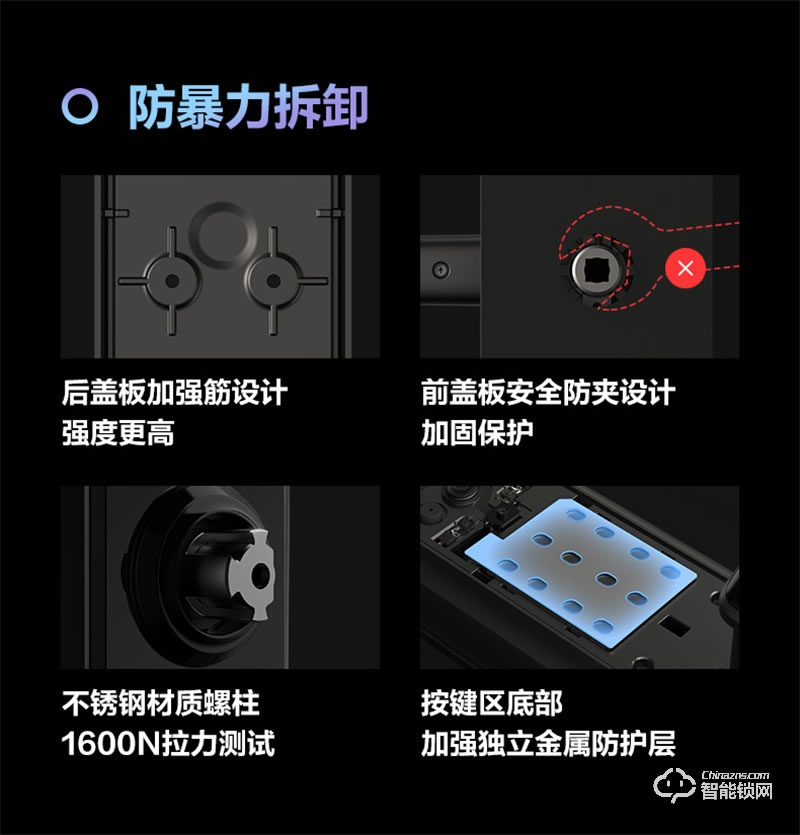 防暴力拆卸

后盖板加强筋设计
强度更高

前盖板安全防夹设计
加固保护

不锈钢材质螺柱
1600N拉力测试

按键区底部
加强独立金属防护层

Chinazns.com
智能锁网